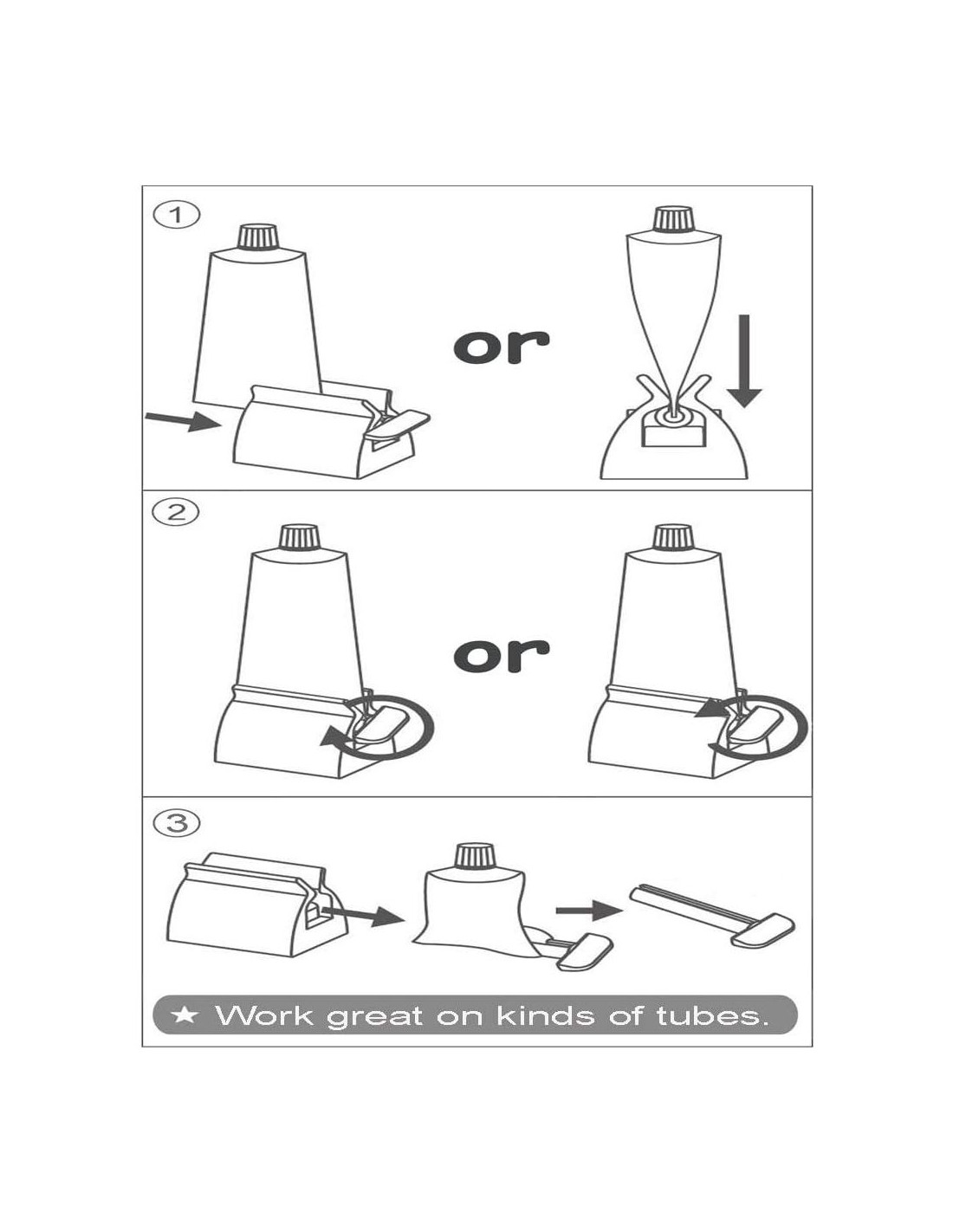 ①

or

②

or

③

★ Work great on kinds of tubes.