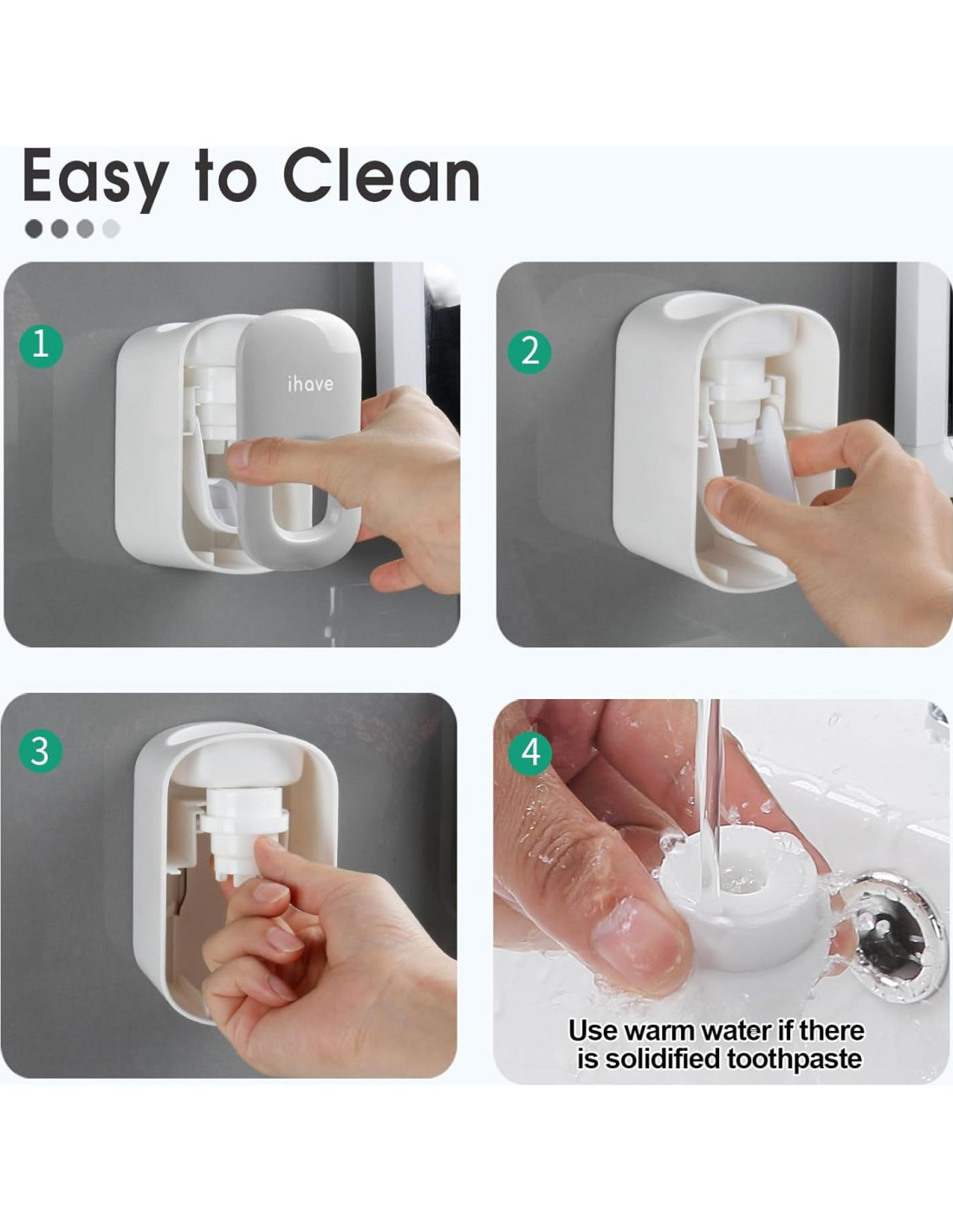 Easy to Clean

1

ihave

2

3

4

Use warm water if there is solidified toothpaste