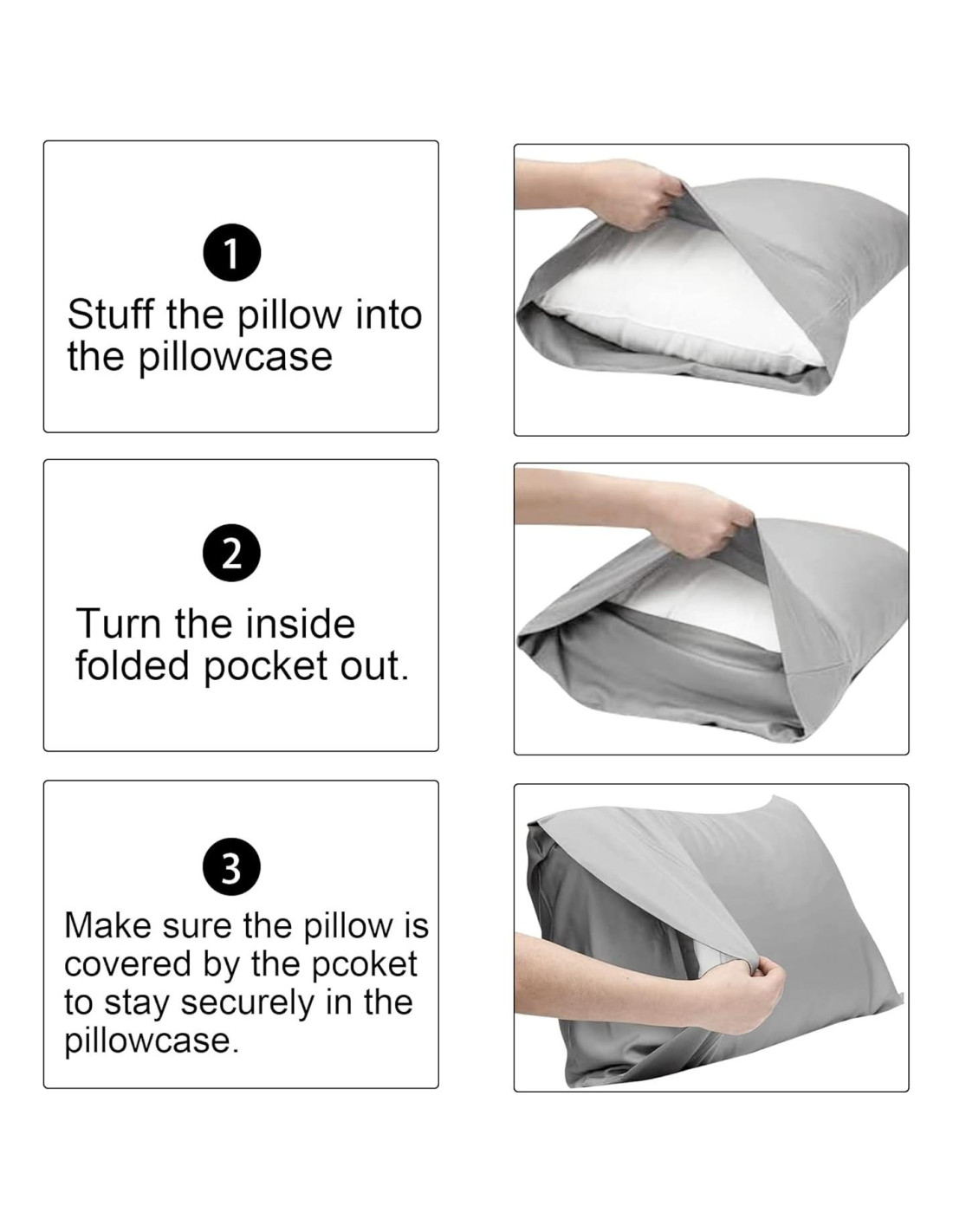 1

Stuff the pillow into the pillowcase

2

Turn the inside folded pocket out.

3

Make sure the pillow is covered by the pcoket to stay securely in the pillowcase.