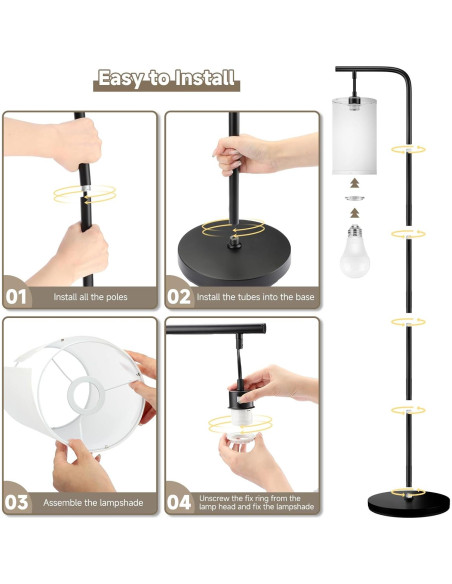 Easy to Install

01 Install all the poles

02 Install the tubes into the base

03 Assemble the lampshade

04 Unscrew the fix ring from the lamp head and fix the lampshade