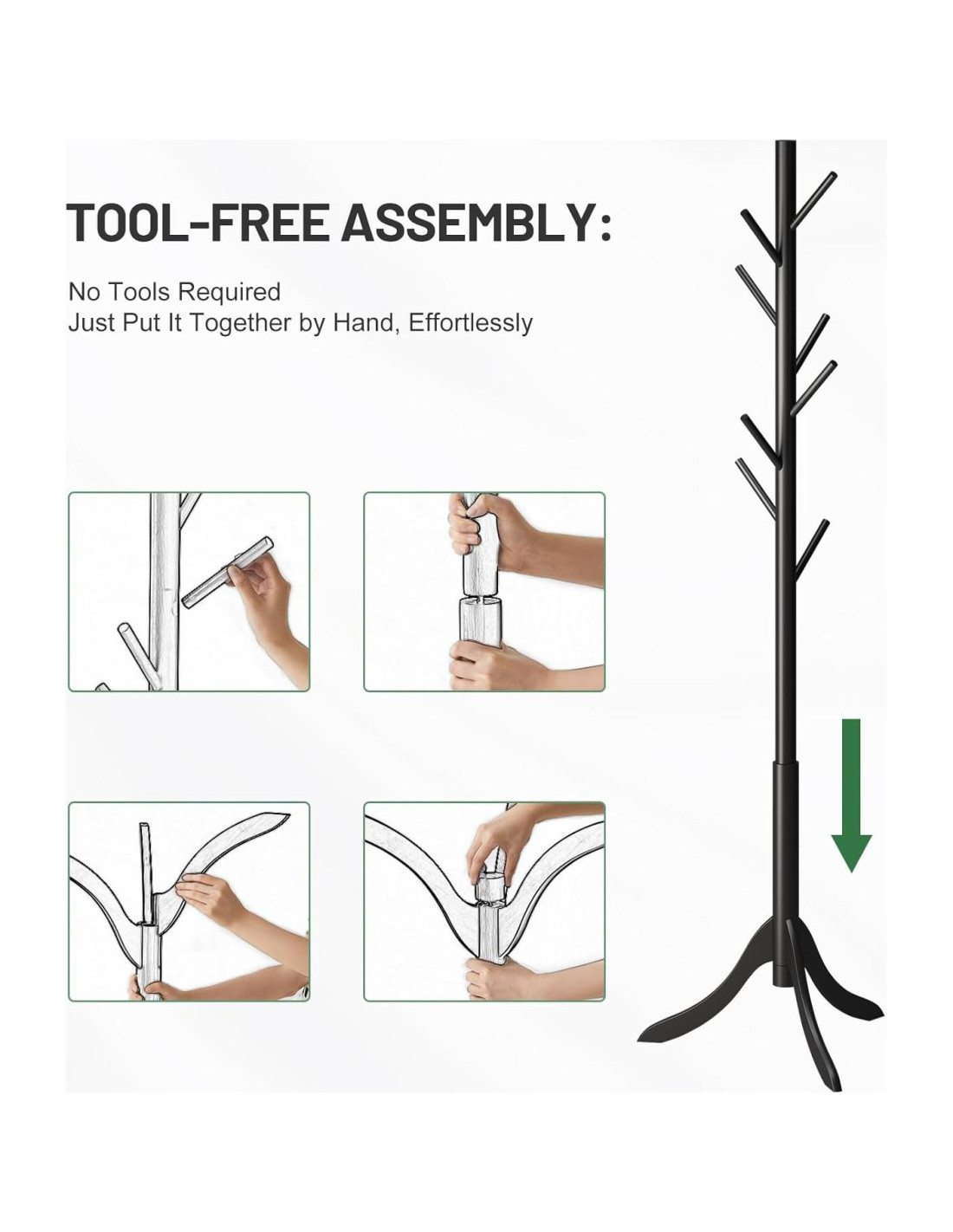 TOOL-FREE ASSEMBLY:

No Tools Required
Just Put It Together by Hand, Effortlessly