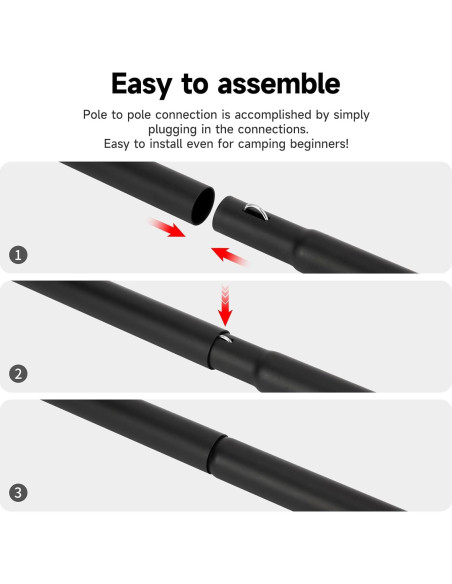 Easy to assemble

Pole to pole connection is accomplished by simply plugging in the connections.
Easy to install even for camping beginners!

1

2

3