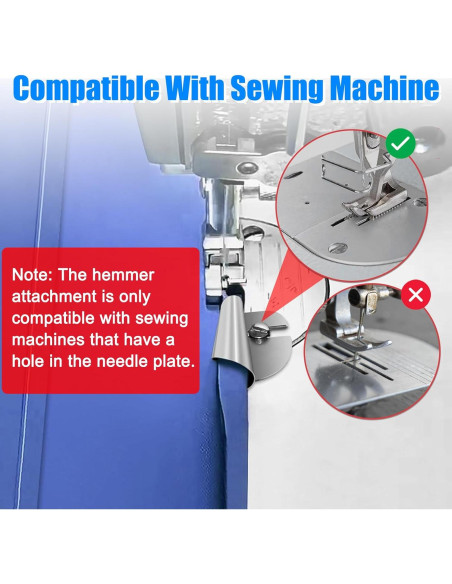 Compatible With Sewing Machine

Note: The hemmer attachment is only compatible with sewing machines that have a hole in the needle plate.