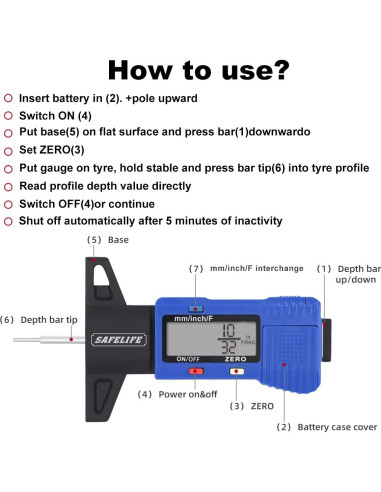 How to use?

Insert battery in (2). +pole upward
Switch ON (4)
Put base(5) on flat surface and press bar(1)downwardo
Set ZERO(3)
Put gauge on tyre, hold stable and press bar tip(6) into tyre profile
Read profile depth value directly
Switch OFF(4)or continue
Shut off automatically after 5 minutes of inactivity

(5) Base

(7) mm/inch/F interchange

(1) Depth bar up/down

(6) Depth bar tip

SAFELIFE

mm/inch/F

$\frac{10}{32}$ in FRAC

ON/OFF

ZERO

(4) Power on&off

(3) ZERO

(2) Battery case cover