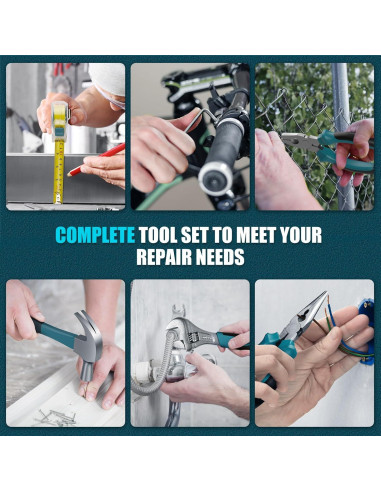 COMPLETE TOOL SET TO MEET YOUR REPAIR NEEDS