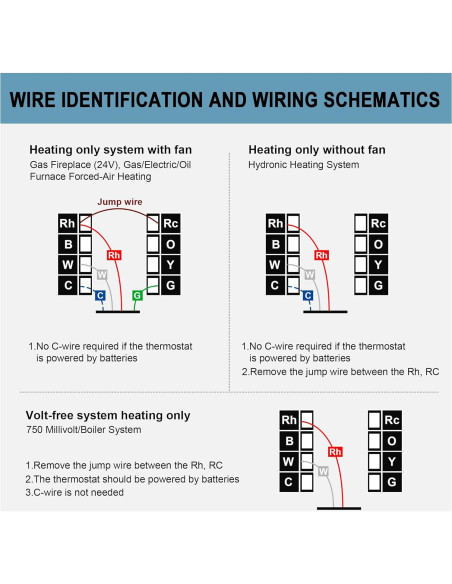 WIRE IDENTIFICATION AND WIRING SCHEMATICS

Heating only system with fan
Gas Fireplace (24V), Gas/Electric/Oil Furnace Forced-Air Heating

Jump wire

Rh
B
W
C
Rc
O
Y
G
Rh
W
C
G

1.No C-wire required if the thermostat is powered by batteries

Heating only without fan
Hydronic Heating System

Rh
B
W
C
Rc
O
Y
G
Rh
W
C

1.No C-wire required if the thermostat is powered by batteries
2.Remove the jump wire between the Rh, RC

Volt-free system heating only
750 Millivolt/Boiler System

1.Remove the jump wire between the Rh, RC
2.The thermostat should be powered by batteries
3.C-wire is not needed

Rh
B
W
C
Rc
O
Y
G
Rh
W