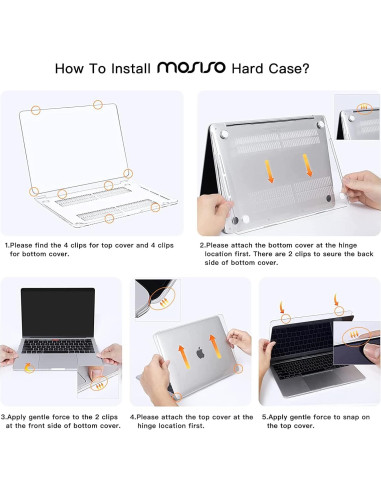 How To Install MOSISO Hard Case?

1.Please find the 4 clips for top cover and 4 clips for bottom cover.

2.Please attach the bottom cover at the hinge location first. There are 2 clips to seure the back side of bottom cover.

3.Apply gentle force to the 2 clips at the front side of bottom cover.

4.Please attach the top cover at the hinge location first.

5.Apply gentle force to snap on the top cover.