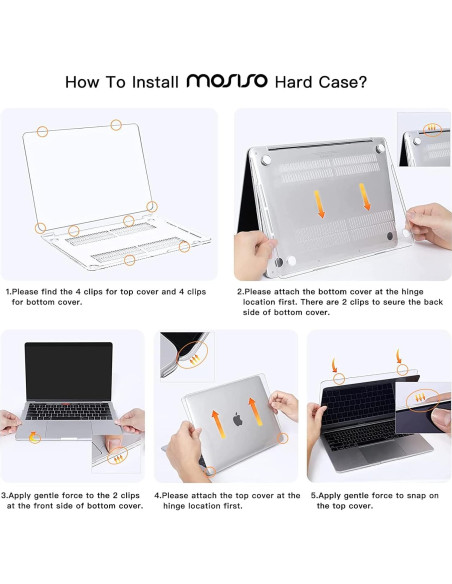 How To Install MOSISO Hard Case?

1.Please find the 4 clips for top cover and 4 clips for bottom cover.

2.Please attach the bottom cover at the hinge location first. There are 2 clips to seure the back side of bottom cover.

3.Apply gentle force to the 2 clips at the front side of bottom cover.

4.Please attach the top cover at the hinge location first.

5.Apply gentle force to snap on the top cover.