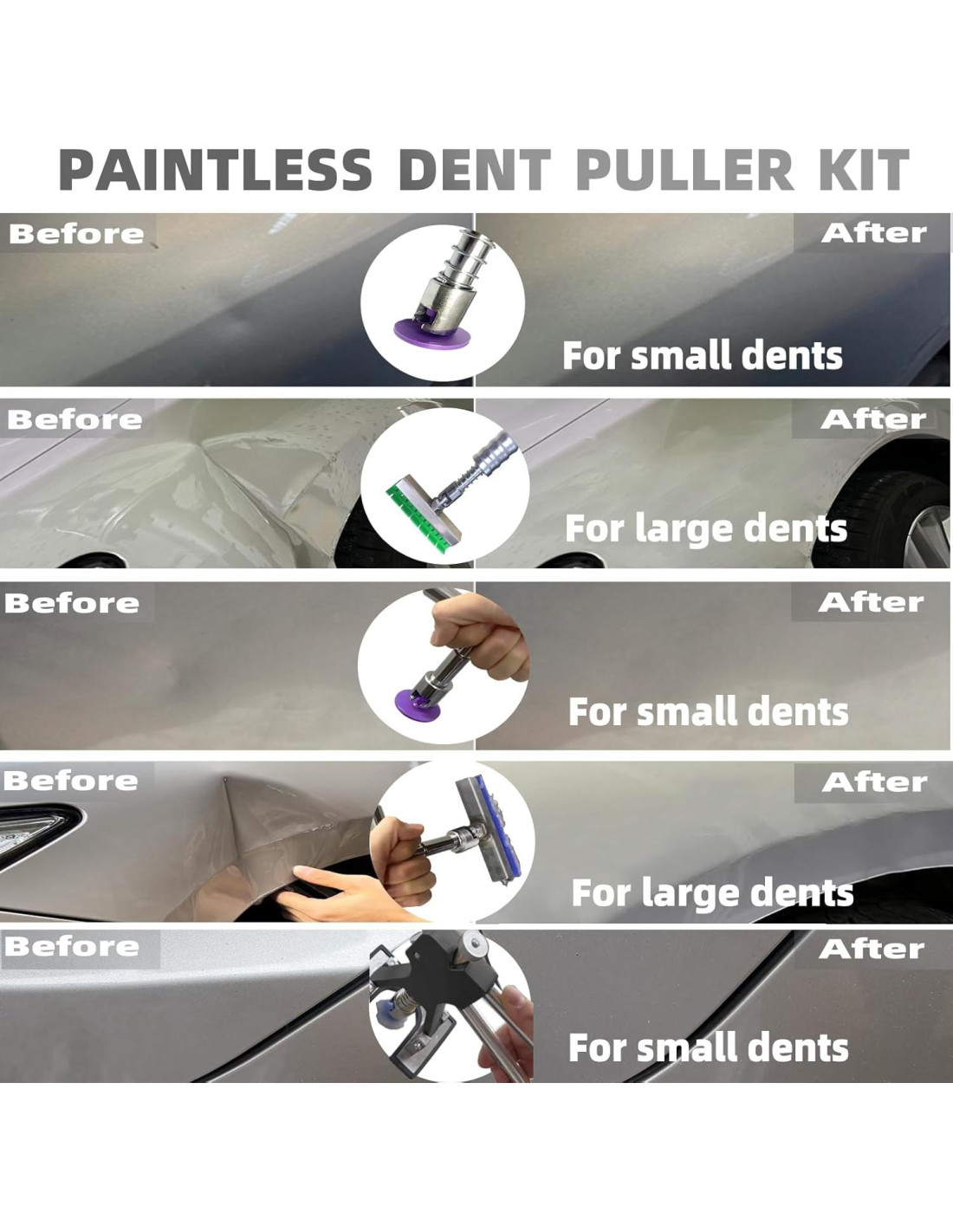 PAINTLESS DENT PULLER KIT

Before

After

For small dents

Before

After

For large dents

Before

After

For small dents

Before

After

For large dents

Before

After

For small dents