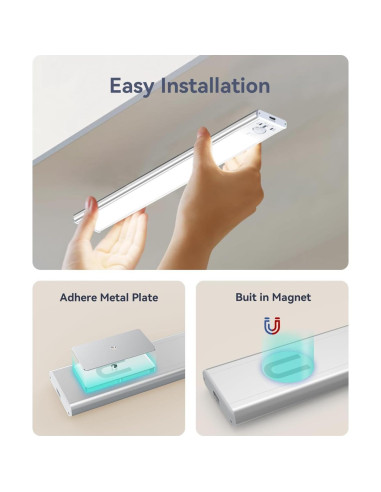 Easy Installation

Adhere Metal Plate

Buit in Magnet