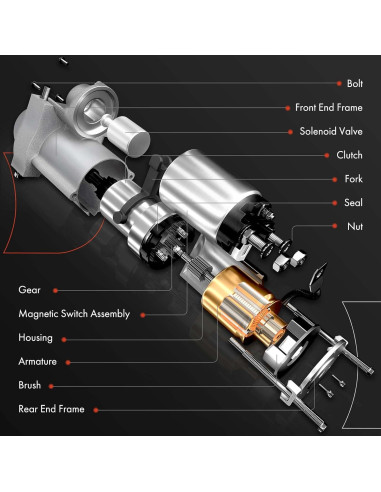 Bolt
Front End Frame
Solenoid Valve
Clutch
Fork
Seal
Nut
Gear
Magnetic Switch Assembly
Housing
Armature
Brush
Rear End Frame