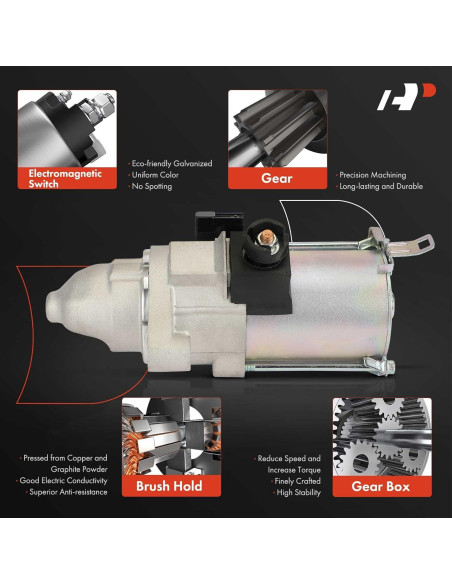 Electromagnetic Switch

· Eco-friendly Galvanized
· Uniform Color
· No Spotting

Gear

· Precision Machining
· Long-lasting and Durable

· Pressed from Copper and Graphite Powder
· Good Electric Conductivity
· Superior Anti-resistance

Brush Hold

· Reduce Speed and Increase Torque
· Finely Crafted
· High Stability

Gear Box