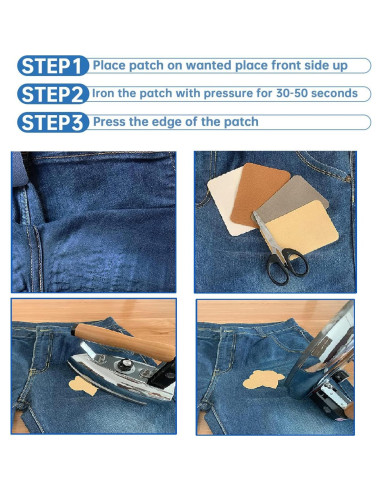 STEP1 Place patch on wanted place front side up

STEP2 Iron the patch with pressure for 30-50 seconds

STEP3 Press the edge of the patch