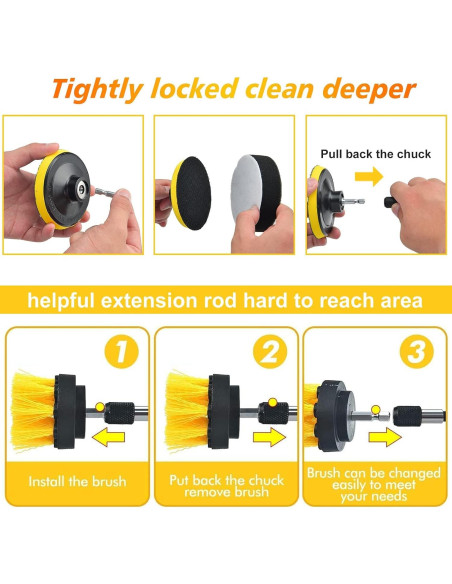 Tightly locked clean deeper

Pull back the chuck

helpful extension rod hard to reach area

1

Install the brush

2

Put back the chuck remove brush

3

Brush can be changed easily to meet your needs