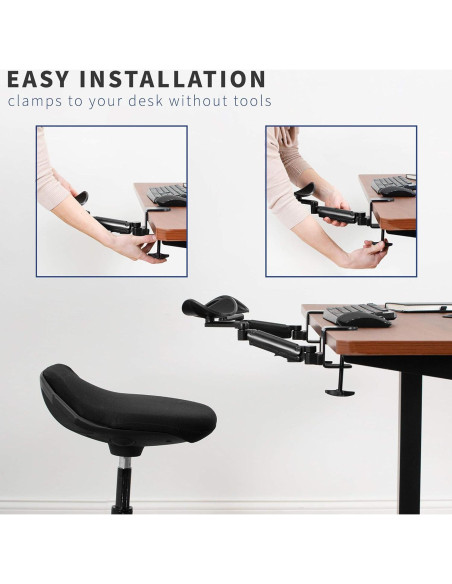 EASY INSTALLATION
clamps to your desk without tools