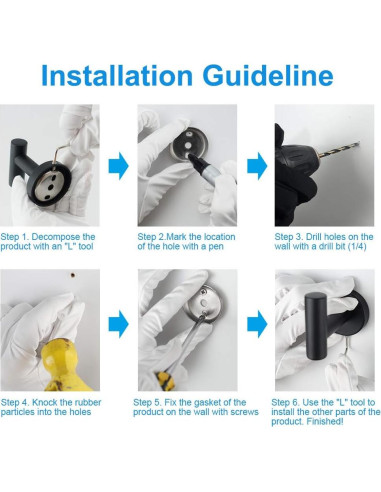 Installation Guideline

Step 1. Decompose the product with an "L" tool

Step 2.Mark the location of the hole with a pen

Step 3. Drill holes on the wall with a drill bit (1/4)

Step 4. Knock the rubber particles into the holes

Step 5. Fix the gasket of the product on the wall with screws

Step 6. Use the "L" tool to install the other parts of the product. Finished!