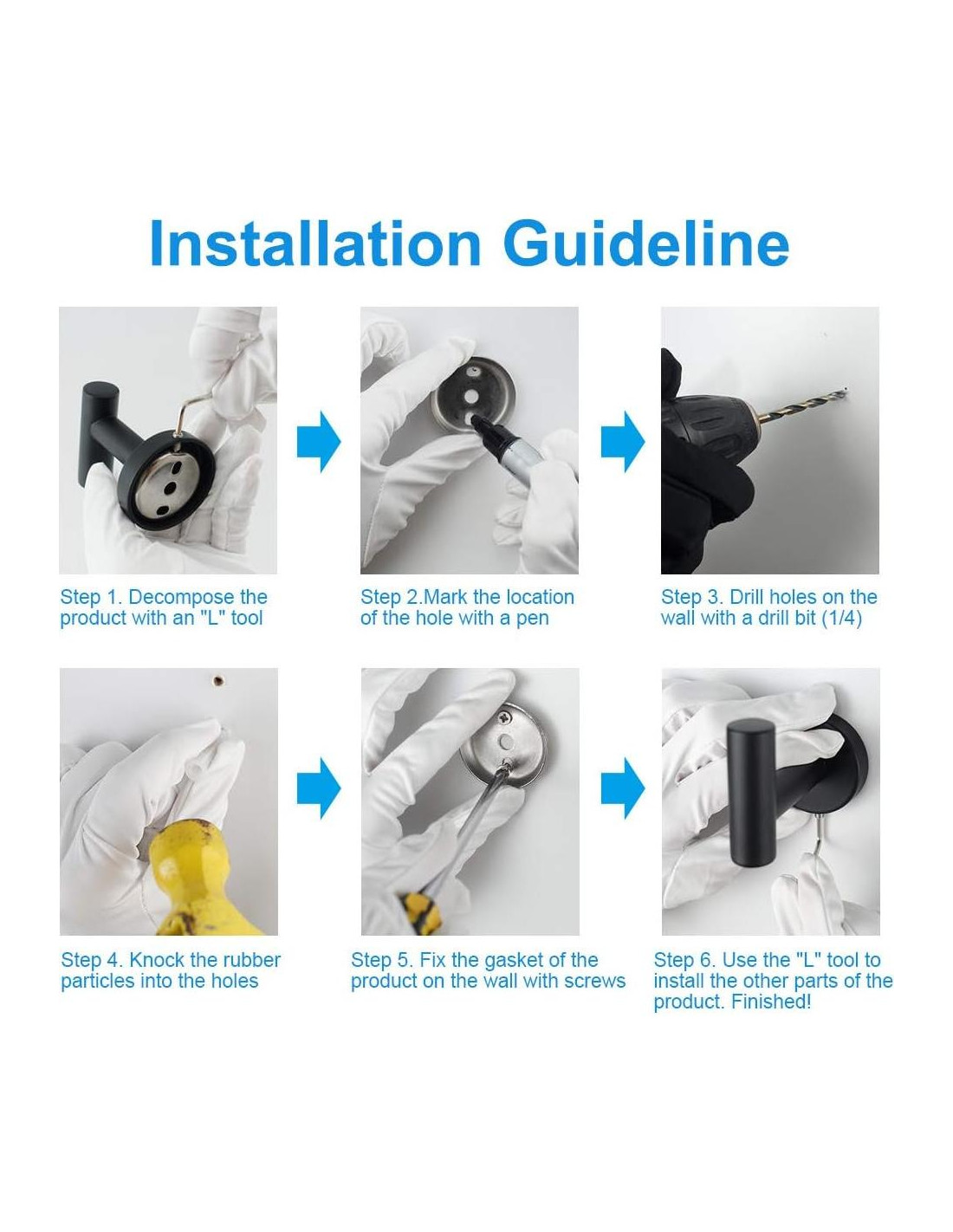 Installation Guideline

Step 1. Decompose the product with an "L" tool

Step 2.Mark the location of the hole with a pen

Step 3. Drill holes on the wall with a drill bit (1/4)

Step 4. Knock the rubber particles into the holes

Step 5. Fix the gasket of the product on the wall with screws

Step 6. Use the "L" tool to install the other parts of the product. Finished!