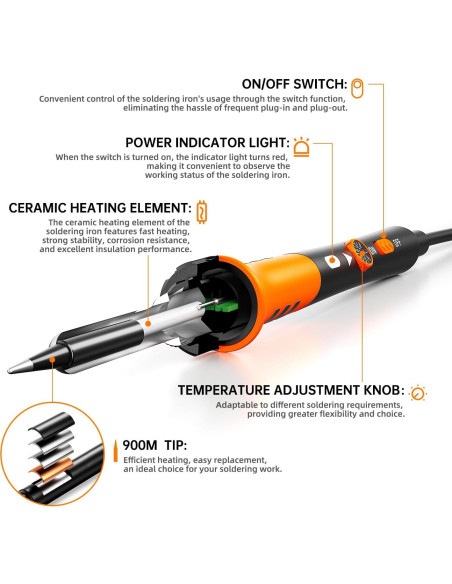 ON/OFF SWITCH:
Convenient control of the soldering iron's usage through the switch function, eliminating the hassle of frequent plug-in and plug-out.

POWER INDICATOR LIGHT:
When the switch is turned on, the indicator light turns red, making it convenient to observe the working status of the soldering iron.

CERAMIC HEATING ELEMENT:
The ceramic heating element of the soldering iron features fast heating, strong stability, corrosion resistance, and excellent insulation performance.

TEMPERATURE ADJUSTMENT KNOB:
Adaptable to different soldering requirements, providing greater flexibility and choice.

900M TIP:
Efficient heating, easy replacement, an ideal choice for your soldering work.