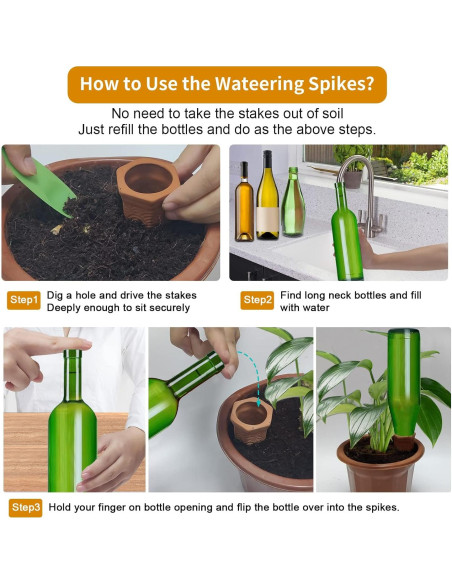 How to Use the Wateering Spikes?

No need to take the stakes out of soil
Just refill the bottles and do as the above steps.

Step1 Dig a hole and drive the stakes Deeply enough to sit securely

Step2 Find long neck bottles and fill with water

Step3 Hold your finger on bottle opening and flip the bottle over into the spikes.