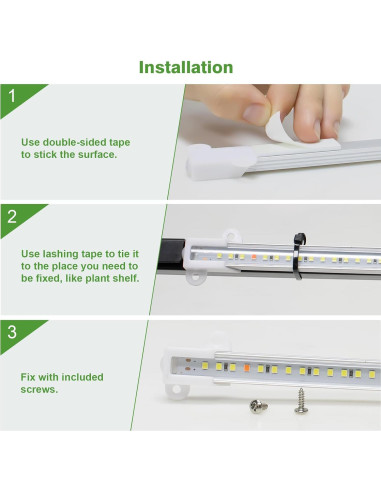 Installation

1

Use double-sided tape to stick the surface.

2

Use lashing tape to tie it to the place you need to be fixed, like plant shelf.

3

Fix with included screws.