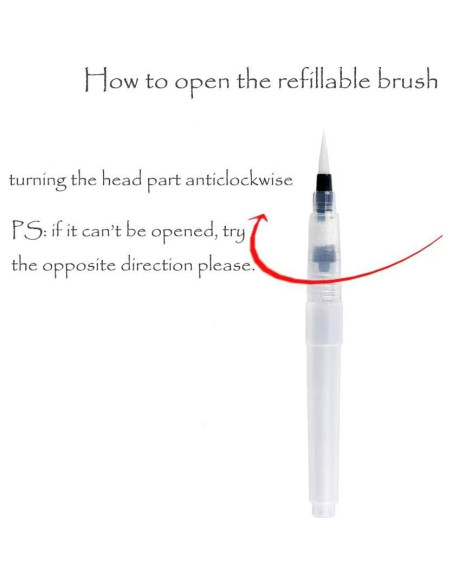 How to open the refillable brush

turning the head part anticlockwise

PS: if it can't be opened, try the opposite direction please.