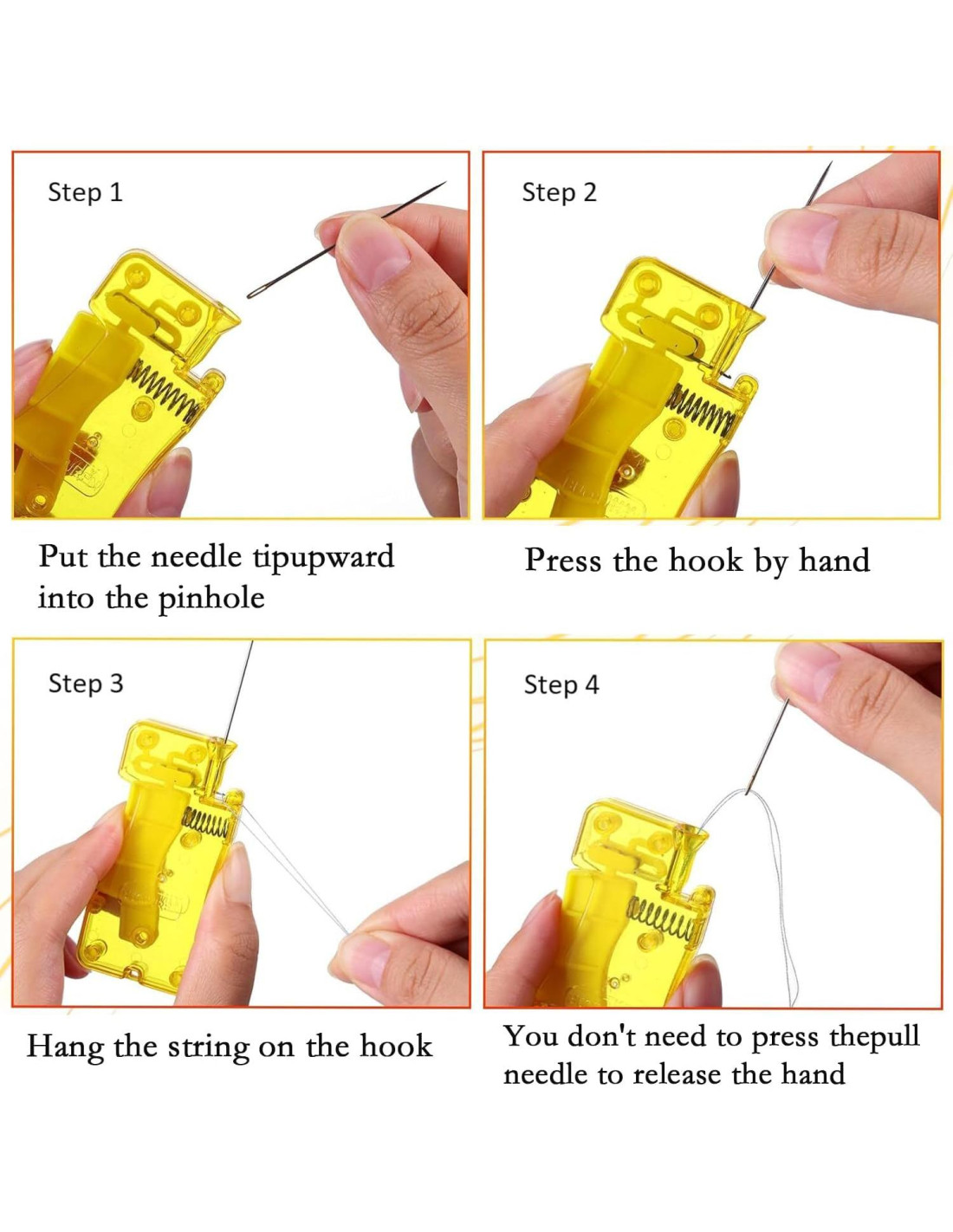 Step 1

Put the needle tipupward into the pinhole

Step 2

Press the hook by hand

Step 3

Hang the string on the hook

Step 4

You don't need to press thepull needle to release the hand