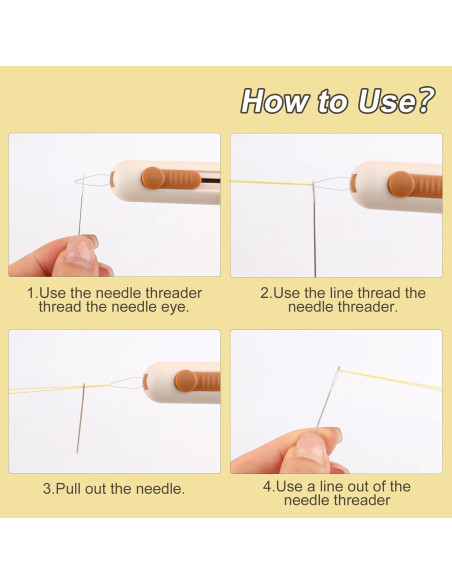 How to Use?

1.Use the needle threader thread the needle eye.

2.Use the line thread the needle threader.

3.Pull out the needle.

4.Use a line out of the needle threader