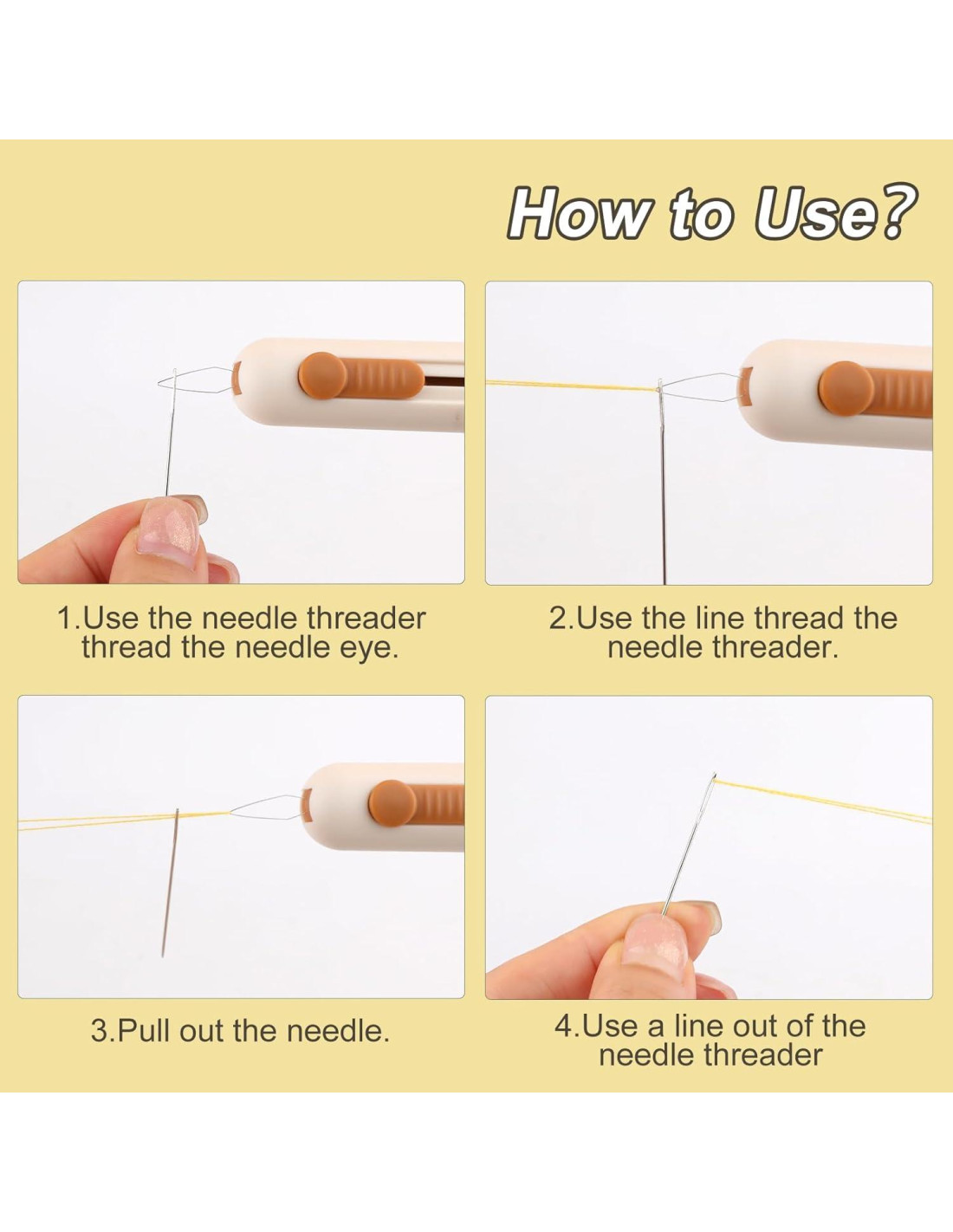 How to Use?

1.Use the needle threader thread the needle eye.

2.Use the line thread the needle threader.

3.Pull out the needle.

4.Use a line out of the needle threader