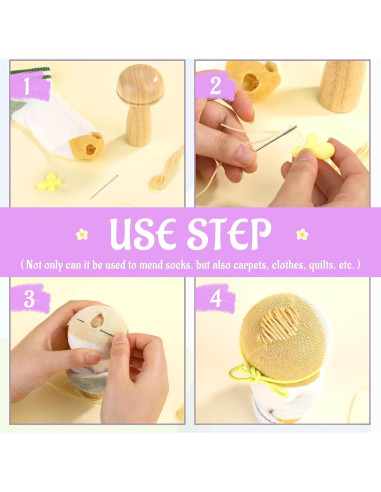 1

2

USE STEP

( Not only can it be used to mend socks, but also carpets, clothes, quilts, etc. )

3

4