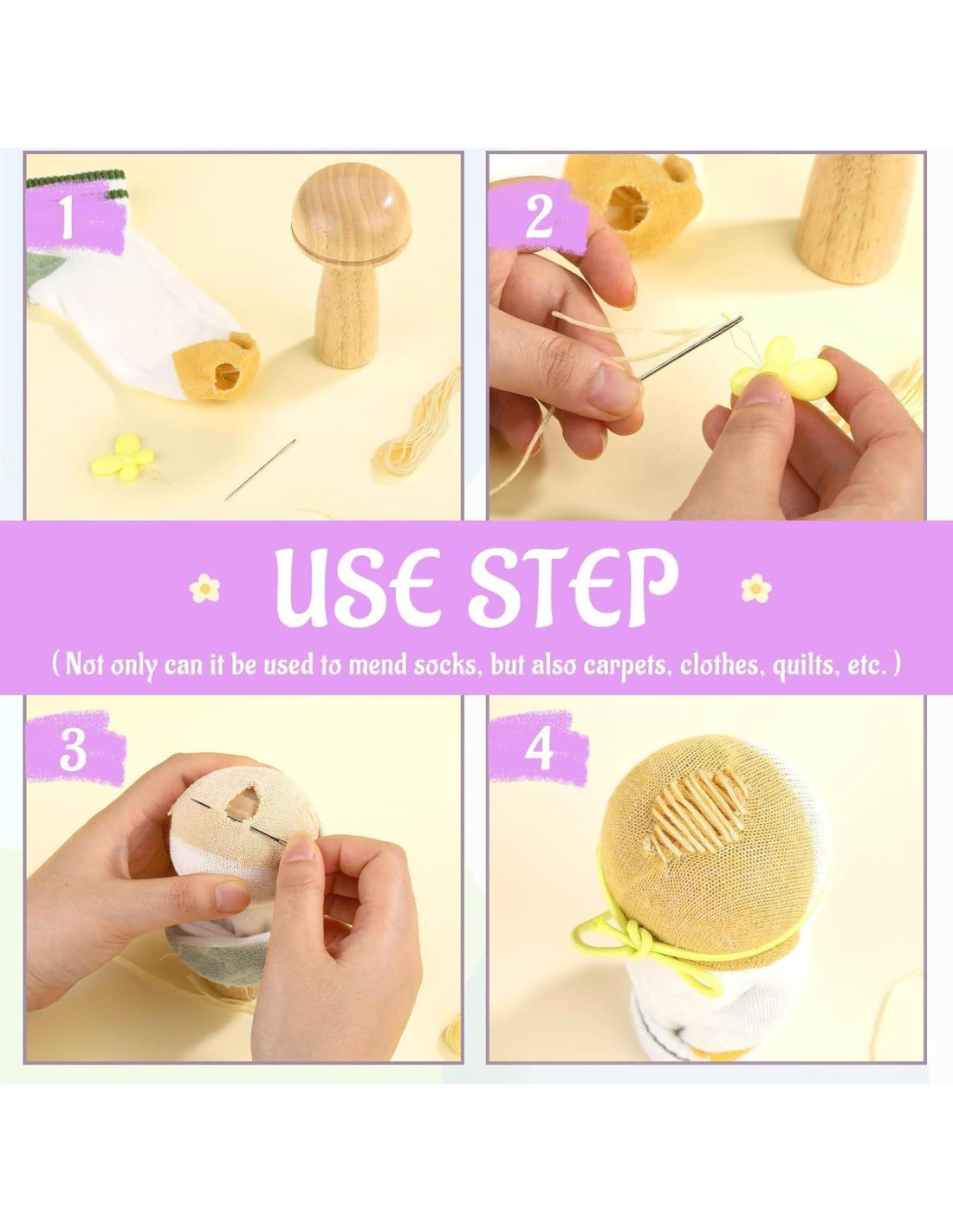 1

2

USE STEP

( Not only can it be used to mend socks, but also carpets, clothes, quilts, etc. )

3

4