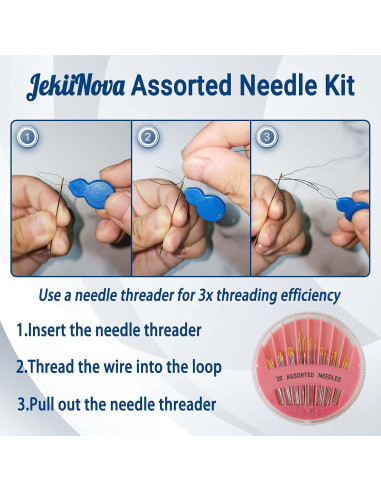 JekiiNova Assorted Needle Kit

1

2

3

Use a needle threader for 3x threading efficiency

1.Insert the needle threader

2.Thread the wire into the loop

3.Pull out the needle threader

30 ASSORTED NEEDLES