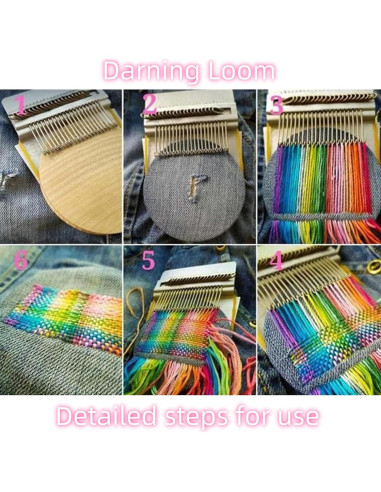 Darning Loom

1

2

3

6

5

4

Detailed steps for use