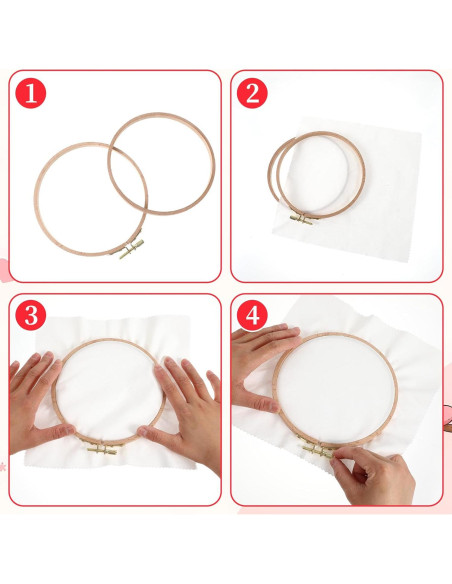 1

2

3

4