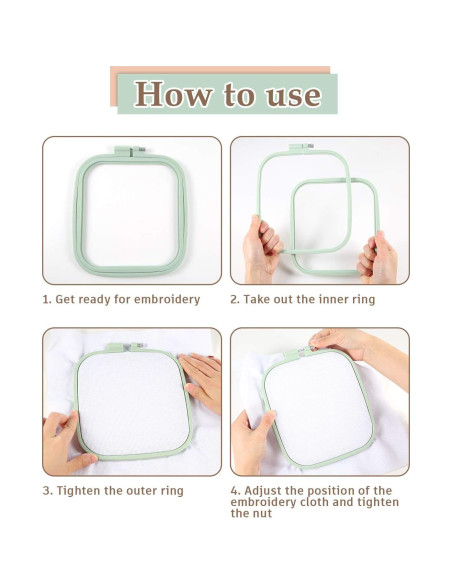 How to use

1. Get ready for embroidery

2. Take out the inner ring

3. Tighten the outer ring

4. Adjust the position of the embroidery cloth and tighten the nut