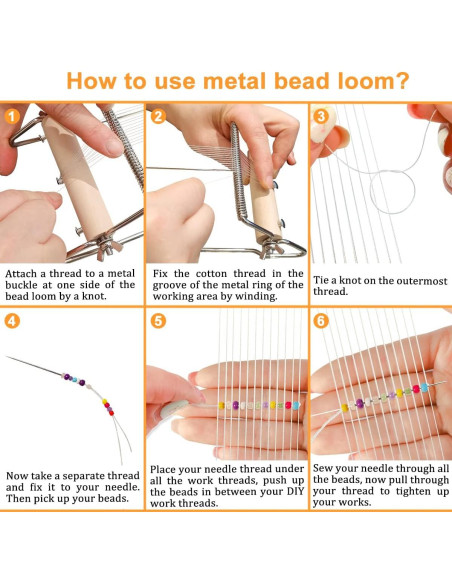 How to use metal bead loom?

1

Attach a thread to a metal buckle at one side of the bead loom by a knot.

2

Fix the cotton thread in the groove of the metal ring of the working area by winding.

3

Tie a knot on the outermost thread.

4

Now take a separate thread and fix it to your needle. Then pick up your beads.

5

Place your needle thread under all the work threads, push up the beads in between your DIY work threads.

6

Sew your needle through all the beads, now pull through your thread to tighten up your works.