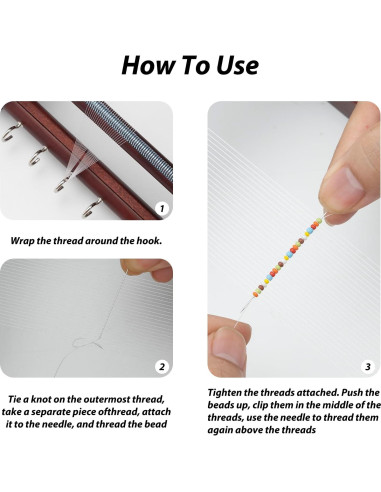 How To Use

1

Wrap the thread around the hook.

2

Tie a knot on the outermost thread, take a separate piece ofthread, attach it to the needle, and thread the bead

3

Tighten the threads attached. Push the beads up, clip them in the middle of the threads, use the needle to thread them again above the threads