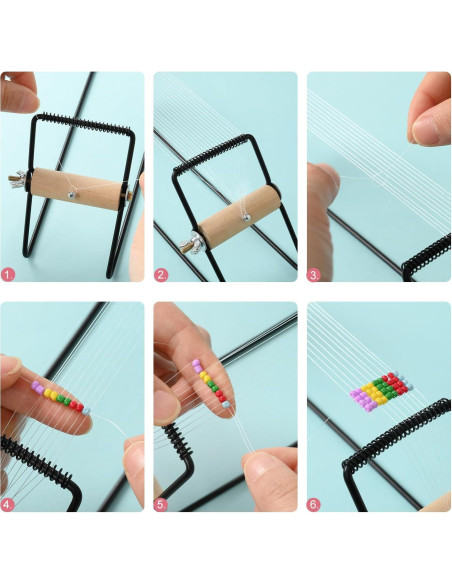 1.

2.

3.

4.

5.

6.