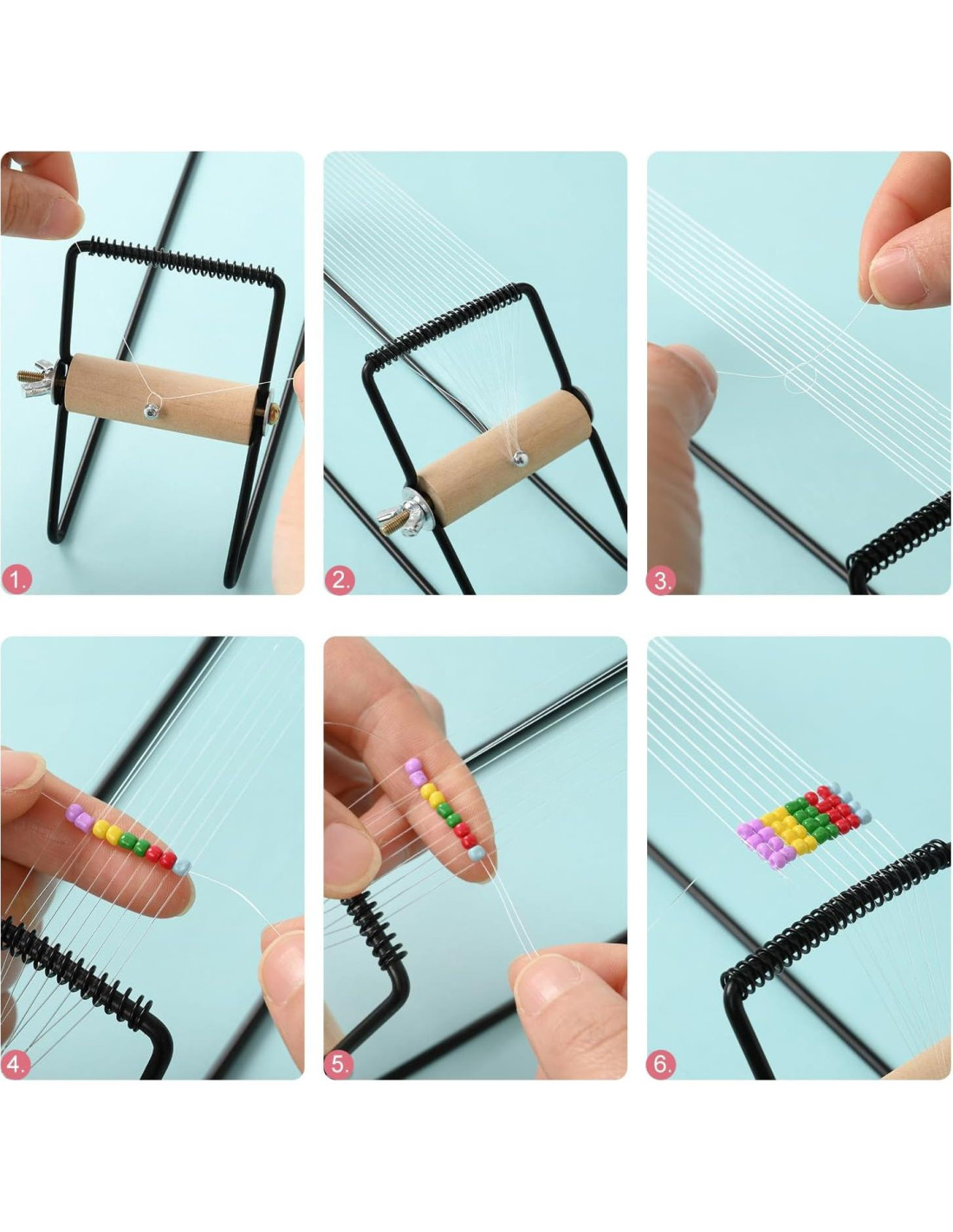 1.

2.

3.

4.

5.

6.