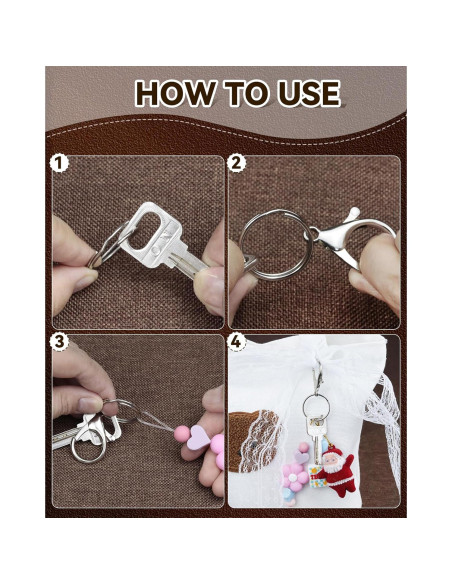 HOW TO USE

1

2

3

4