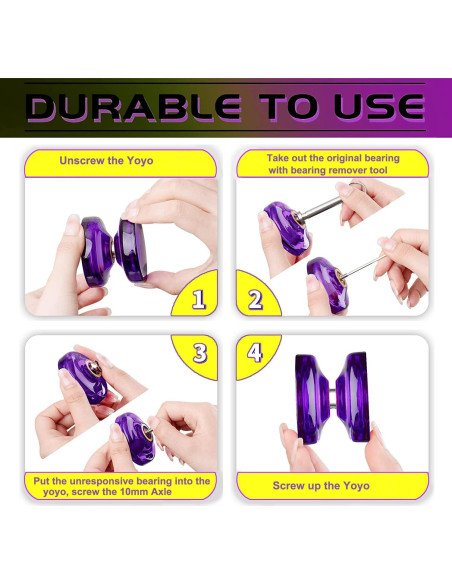 DURABLE TO USE

Unscrew the Yoyo

1

Take out the original bearing with bearing remover tool

2

3

Put the unresponsive bearing into the yoyo, screw the 10mm Axle

4

Screw up the Yoyo