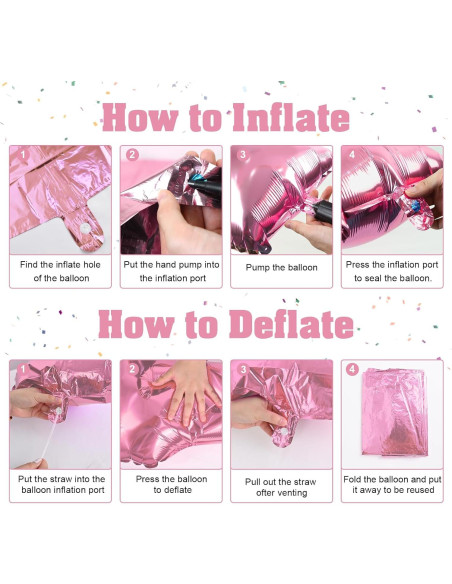 How to Inflate

1
Find the inflate hole of the balloon

2
Put the hand pump into the inflation port

3
Pump the balloon

4
Press the inflation port to seal the balloon.

How to Deflate

1
Put the straw into the balloon inflation port

2
Press the balloon to deflate

3
Pull out the straw ofter venting

4
Fold the balloon and put it away to be reused