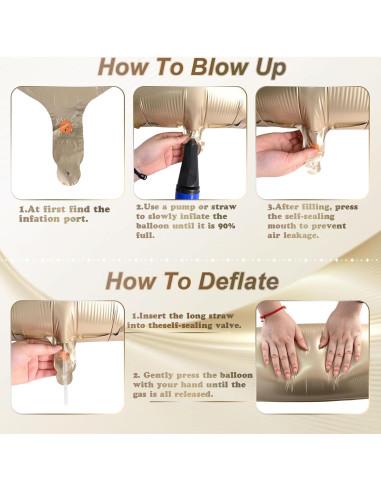 How To Blow Up

1.At first find the infation port.

2.Use a pump or straw to slowly inflate the balloon until it is 90% full.

3.After filling, press the self-sealing mouth to prevent air leakage.

How To Deflate

1.Insert the long straw into theself-sealing valve.

2. Gently press the balloon with your hand until the gas is all released.