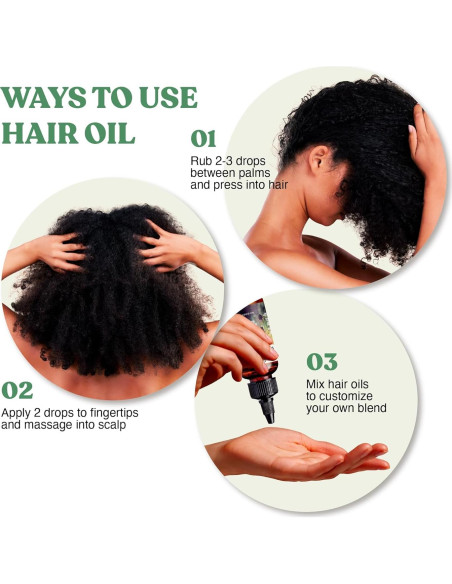 WAYS TO USE HAIR OIL

01

Rub 2-3 drops between palms and press into hair

02

Apply 2 drops to fingertips and massage into scalp

03

Mix hair oils to customize your own blend