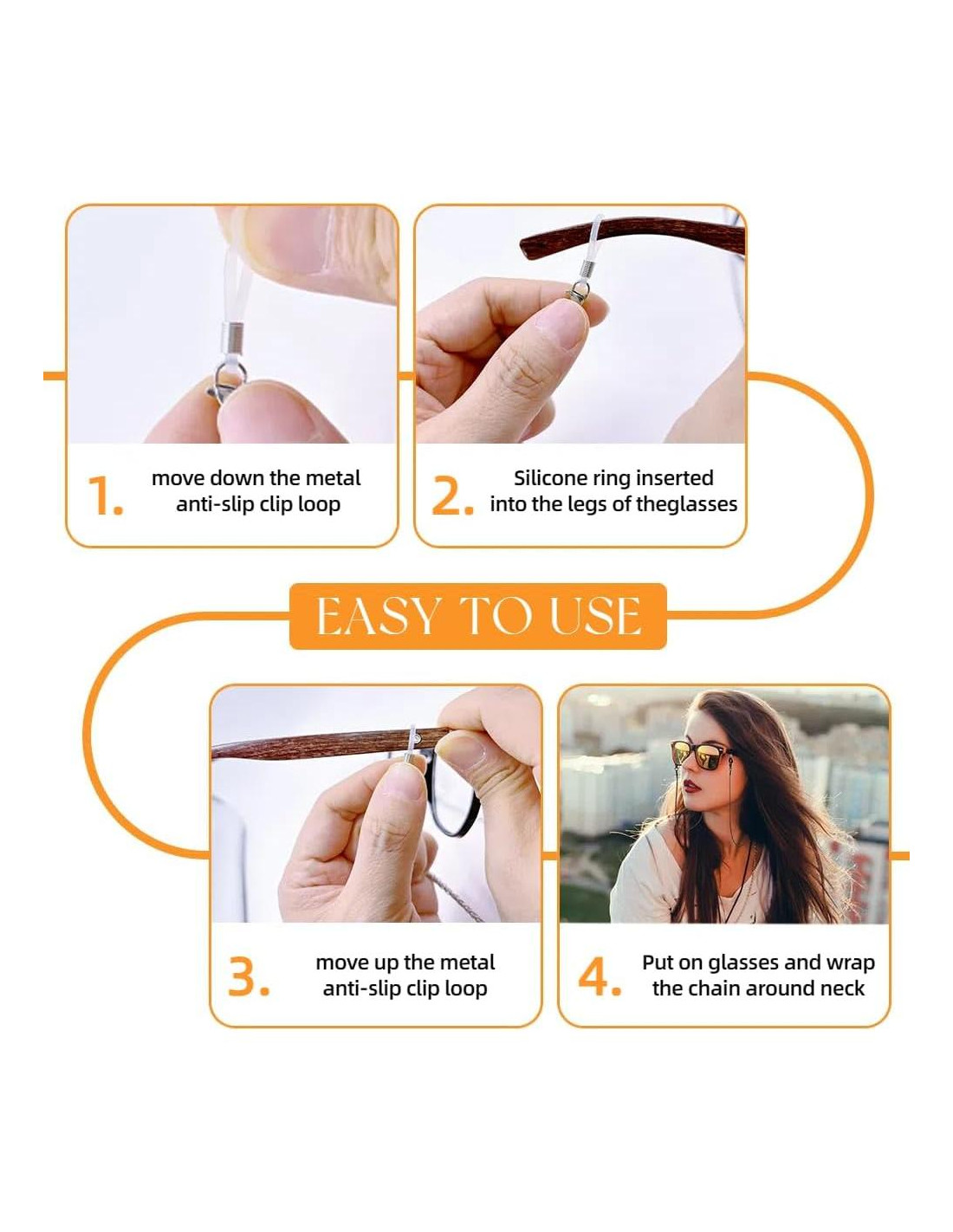 1. move down the metal anti-slip clip loop

2. Silicone ring inserted into the legs of theglasses

EASY TO USE

3. move up the metal anti-slip clip loop

4. Put on glasses and wrap the chain around neck