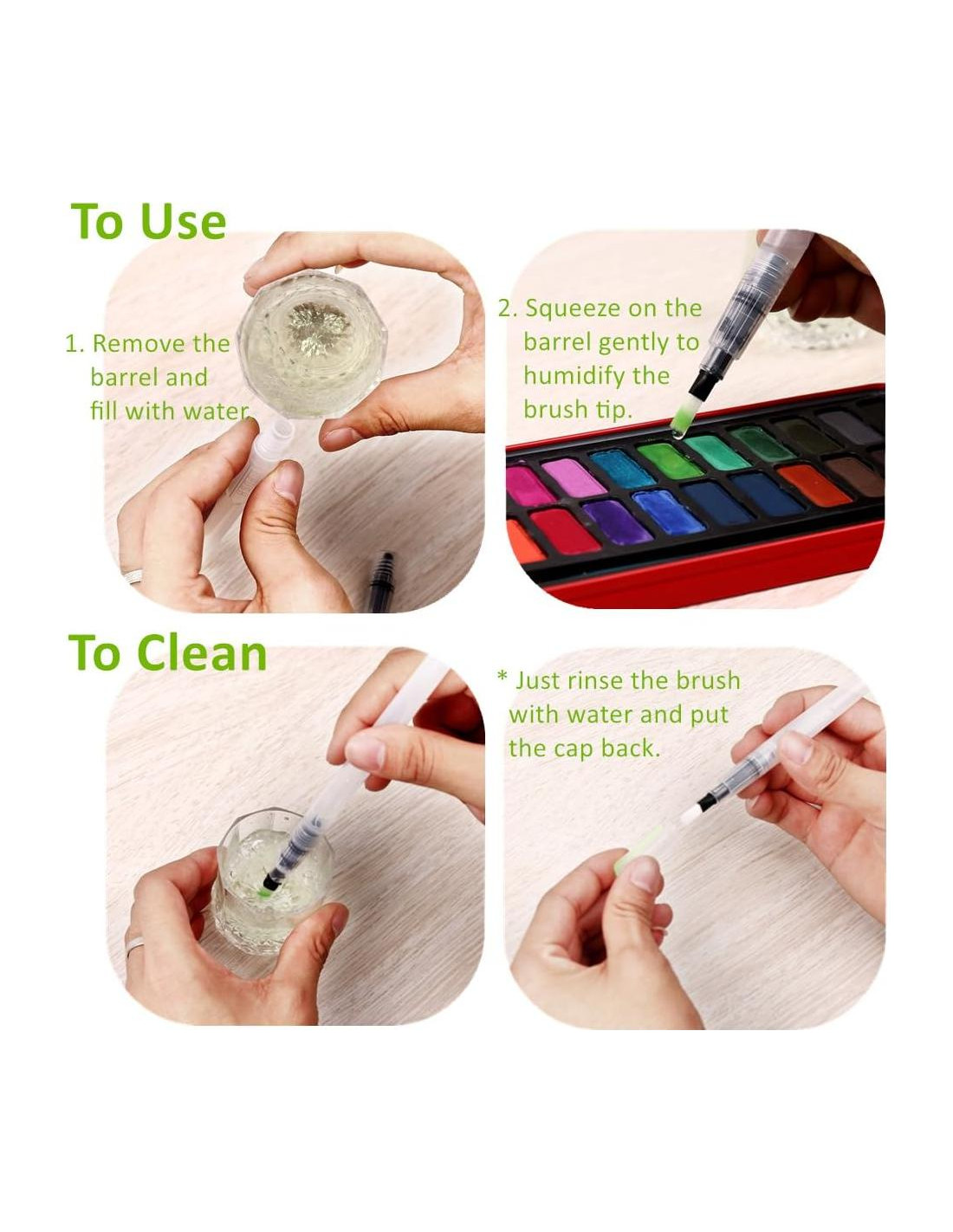 To Use

1. Remove the barrel and fill with water.

2. Squeeze on the barrel gently to humidify the brush tip.

To Clean

* Just rinse the brush with water and put the cap back.