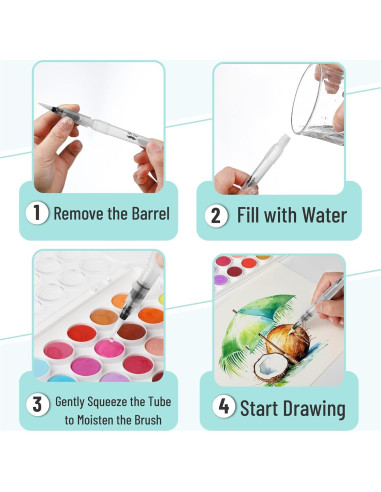 1 Remove the Barrel

2 Fill with Water

3 Gently Squeeze the Tube to Moisten the Brush

4 Start Drawing