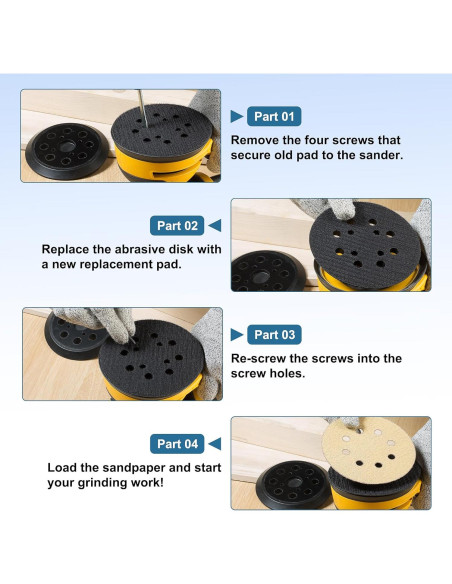 Part 01

Remove the four screws that secure old pad to the sander.

Part 02

Replace the abrasive disk with a new replacement pad.

Part 03

Re-screw the screws into the screw holes.

Part 04

Load the sandpaper and start your grinding work!