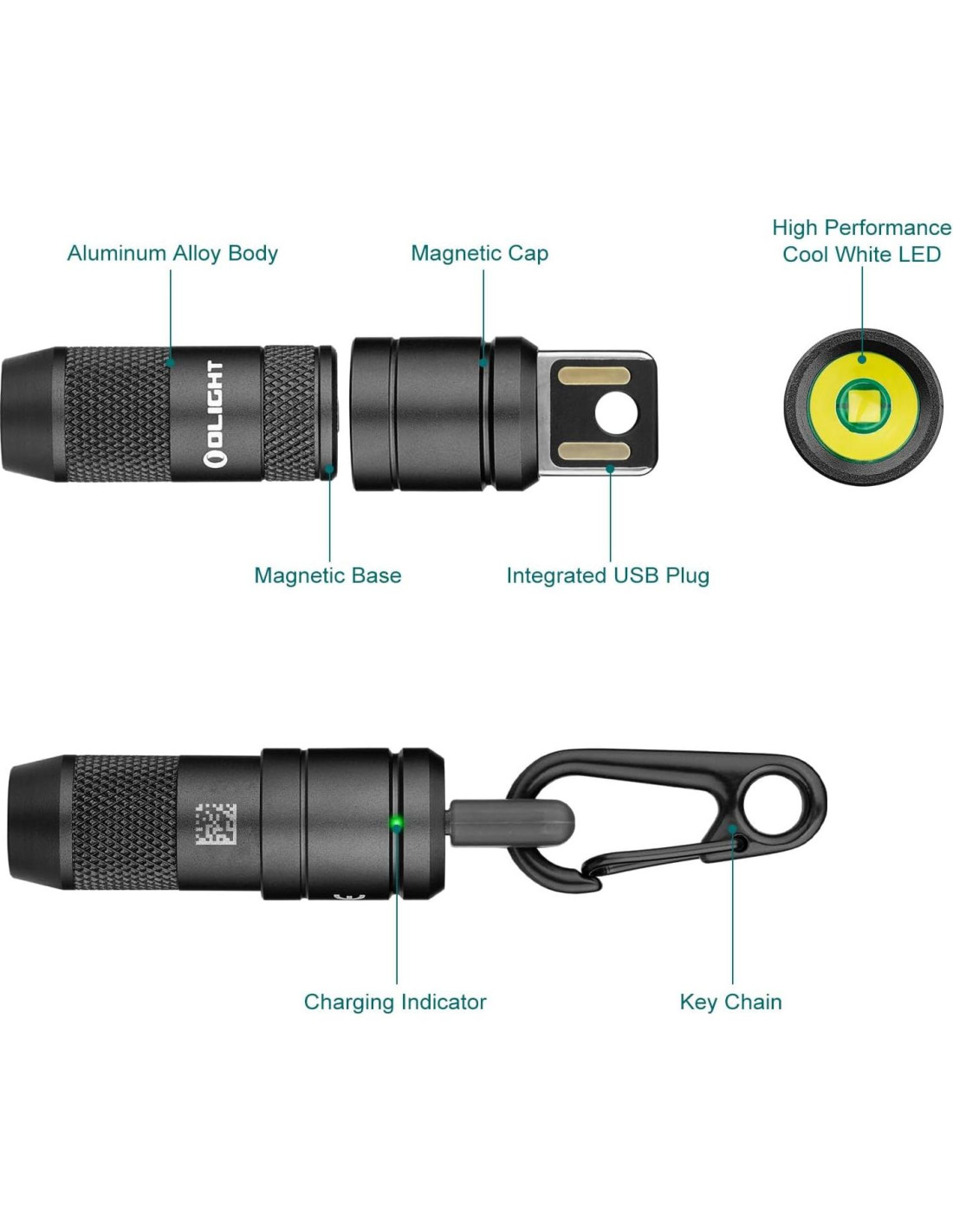 Aluminum Alloy Body

Magnetic Cap

High Performance
Cool White LED

OLIGHT

Magnetic Base

Integrated USB Plug

Charging Indicator

Key Chain