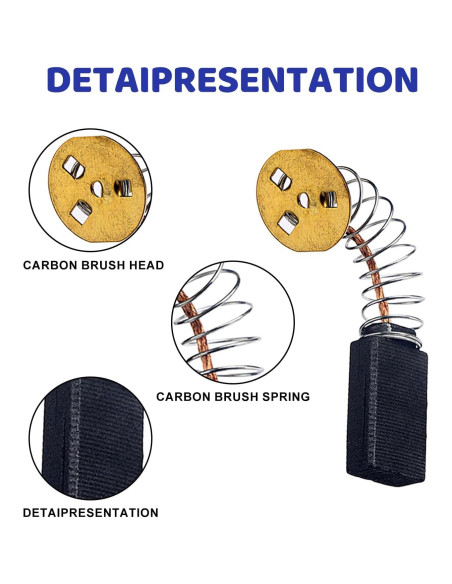 DETAIPRESENTATION

CARBON BRUSH HEAD

CARBON BRUSH SPRING

DETAIPRESENTATION