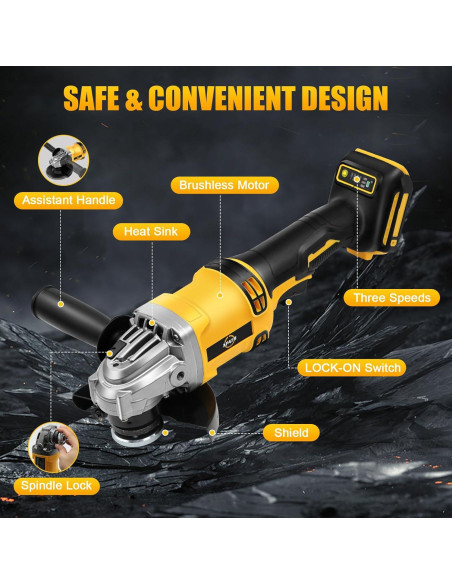 SAFE & CONVENIENT DESIGN

Assistant Handle

Brushless Motor

Heat Sink

Three Speeds

LOCK-ON Switch

Shield

Spindle Lock